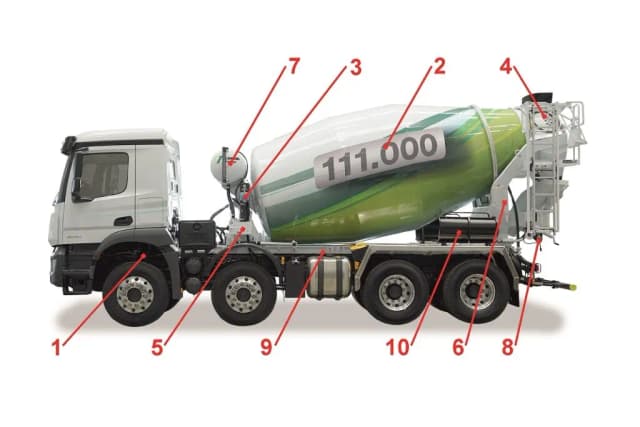 7
3
2
4
111.000
1
5
9
10
6
8